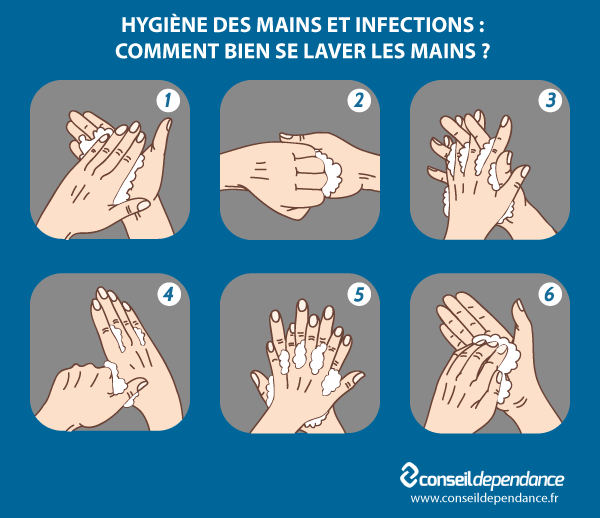 HYGIÈNE DES MAINS ET INFECTIONS :
COMMENT BIEN SE LAVER LES MAINS ?

1

2

3

4

5

6

conseildependance
www.conseildependance.fr